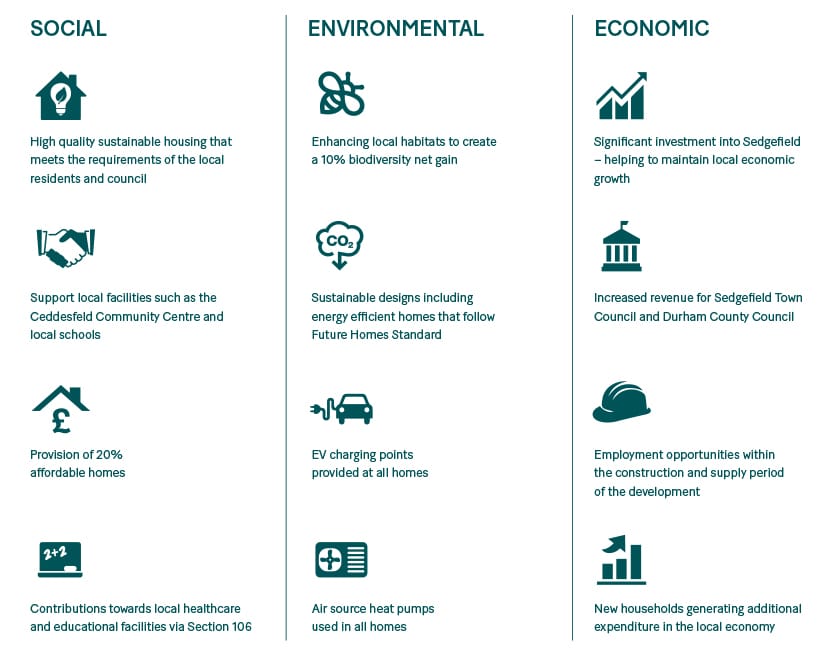 SOCIAL

High quality sustainable housing that meets the requirements of the local residents and council

Support local facilities such as the Ceddesfeld Community Centre and local schools

£

Provision of 20% affordable homes

2+2

Contributions towards local healthcare and educational facilities via Section 106

ENVIRONMENTAL

Enhancing local habitats to create a 10% biodiversity net gain

$CO_2$

Sustainable designs including energy efficient homes that follow Future Homes Standard

EV charging points provided at all homes

Air source heat pumps used in all homes

ECONOMIC

Significant investment into Sedgefield – helping to maintain local economic growth

Increased revenue for Sedgefield Town Council and Durham County Council

Employment opportunities within the construction and supply period of the development

New households generating additional expenditure in the local economy