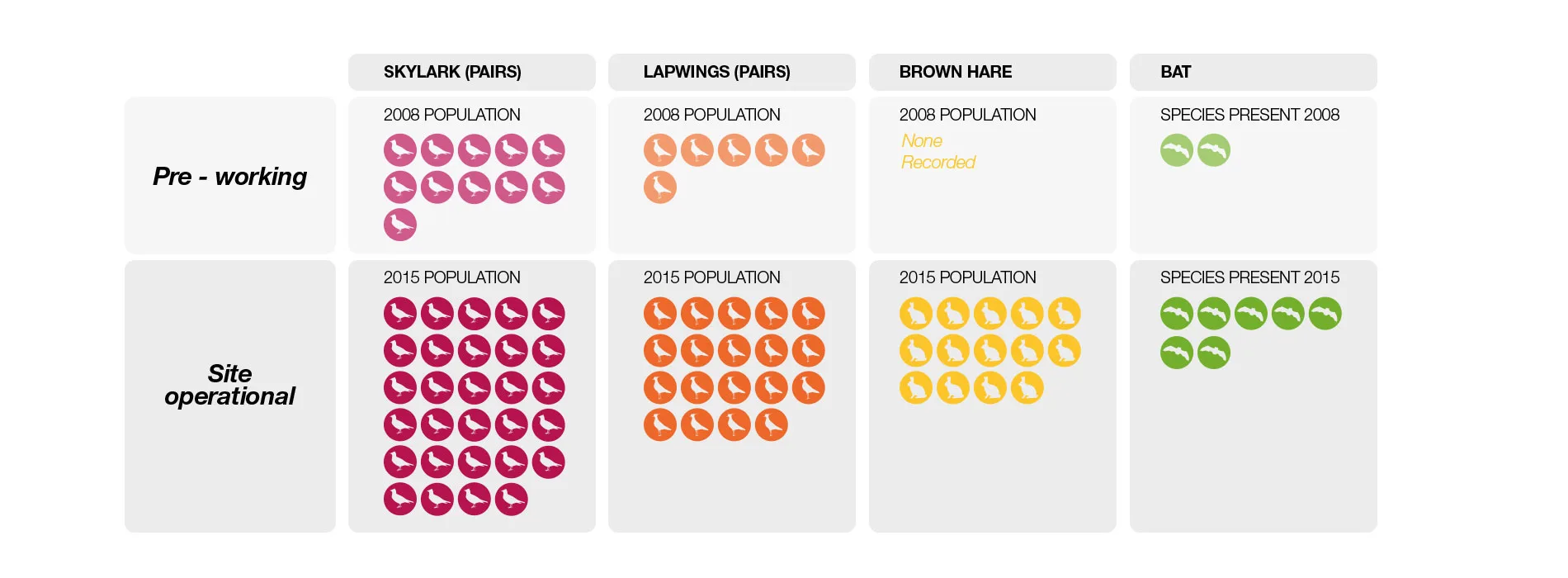 | | SKYLARK (PAIRS) | LAPWINGS (PAIRS) | BROWN HARE | BAT |
|---|---|---|---|---|
| Pre - working | 2008 POPULATION | 2008 POPULATION | 2008 POPULATION None Recorded | SPECIES PRESENT 2008 |
| Site operational | 2015 POPULATION | 2015 POPULATION | 2015 POPULATION | SPECIES PRESENT 2015 |